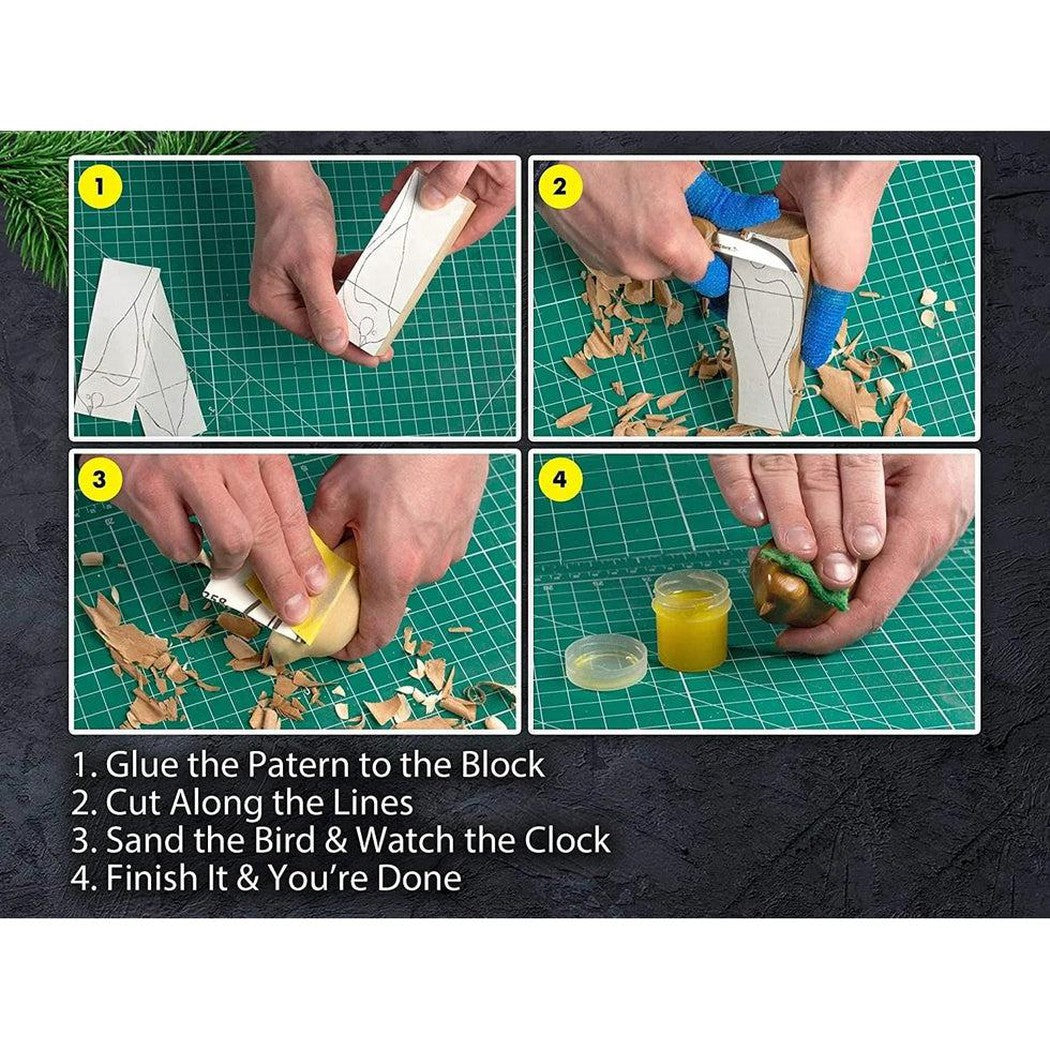 1

2

3

4

1. Glue the Patern to the Block
2. Cut Along the Lines
3. Sand the Bird & Watch the Clock
4. Finish It & You're Done