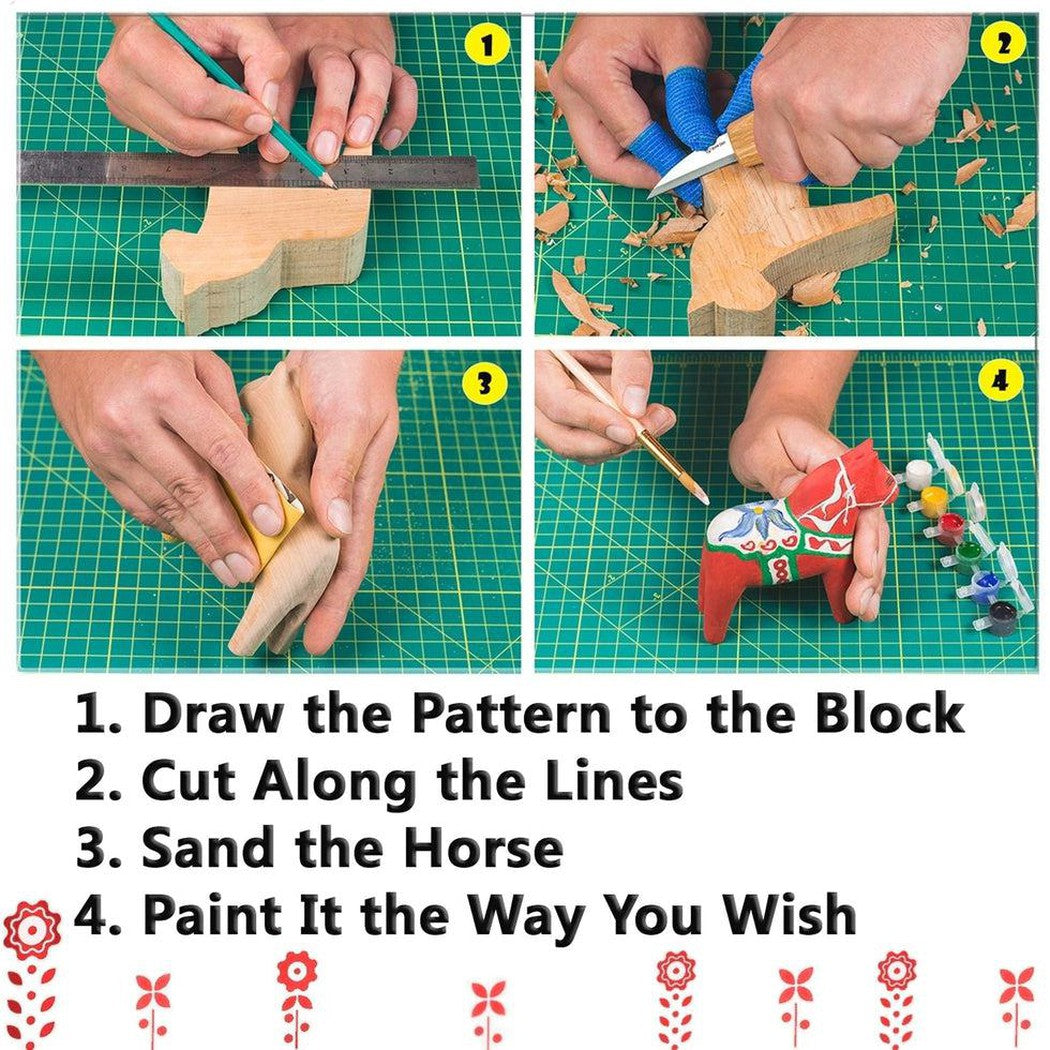 1

2

3

4

1. Draw the Pattern to the Block
2. Cut Along the Lines
3. Sand the Horse
4. Paint It the Way You Wish