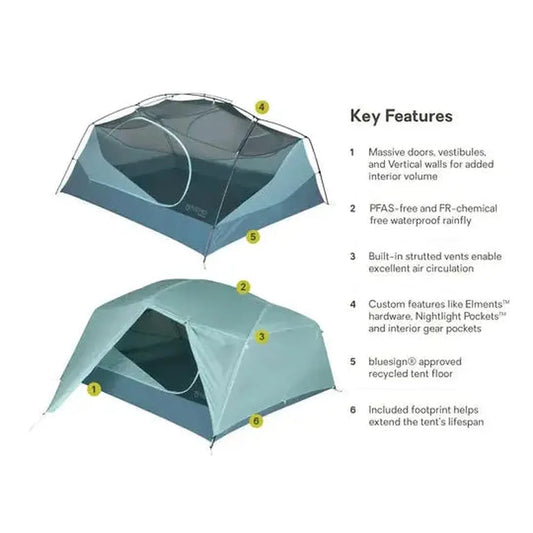 4

5

2

3

1

6

Key Features

1 Massive doors, vestibules, and Vertical walls for added interior volume

2 PFAS-free and FR-chemical free waterproof rainfly

3 Built-in strutted vents enable excellent air circulation

4 Custom features like Elments™ hardware, Nightlight Pockets™ and interior gear pockets

5 bluesign® approved recycled tent floor

6 Included footprint helps extend the tent's lifespan