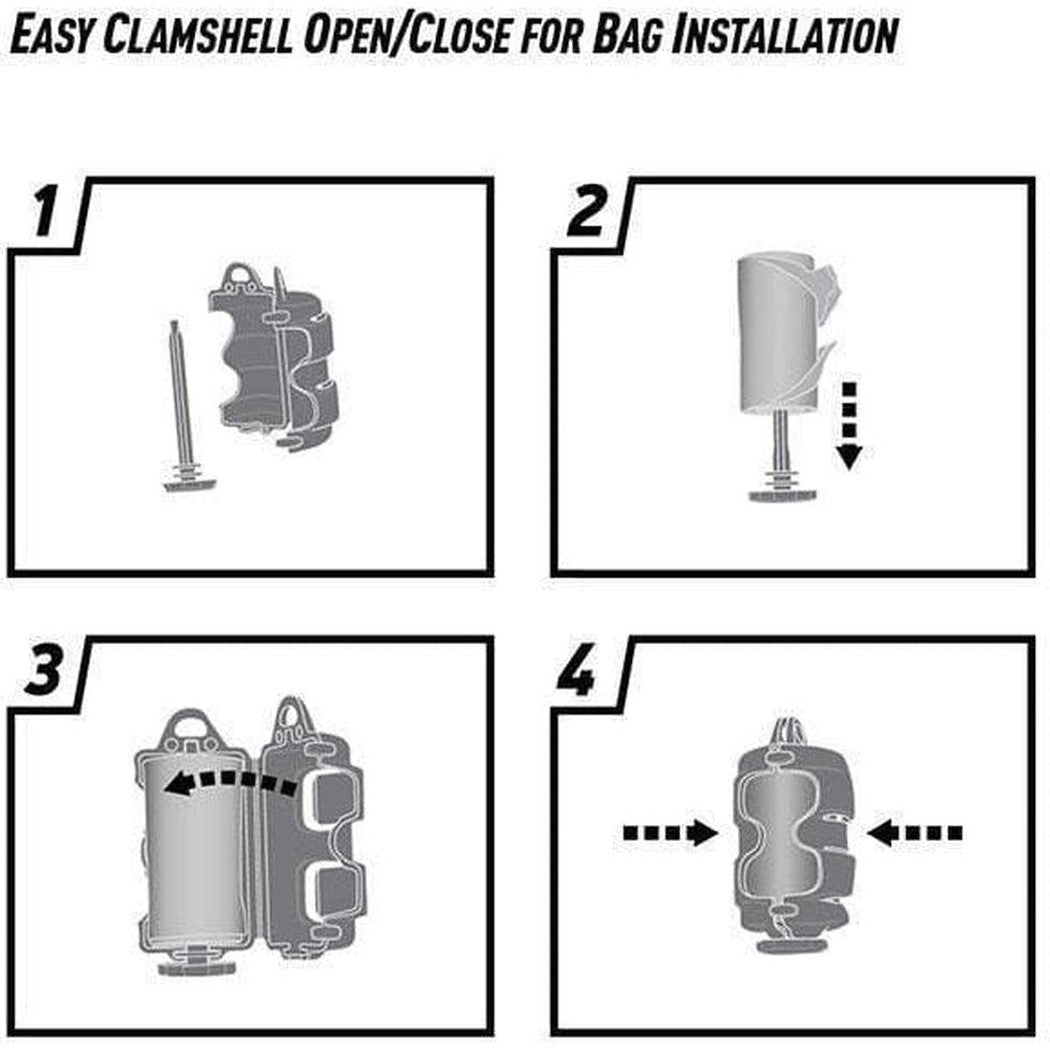 EASY CLAMSHELL OPEN/CLOSE FOR BAG INSTALLATION

1

2

3

4