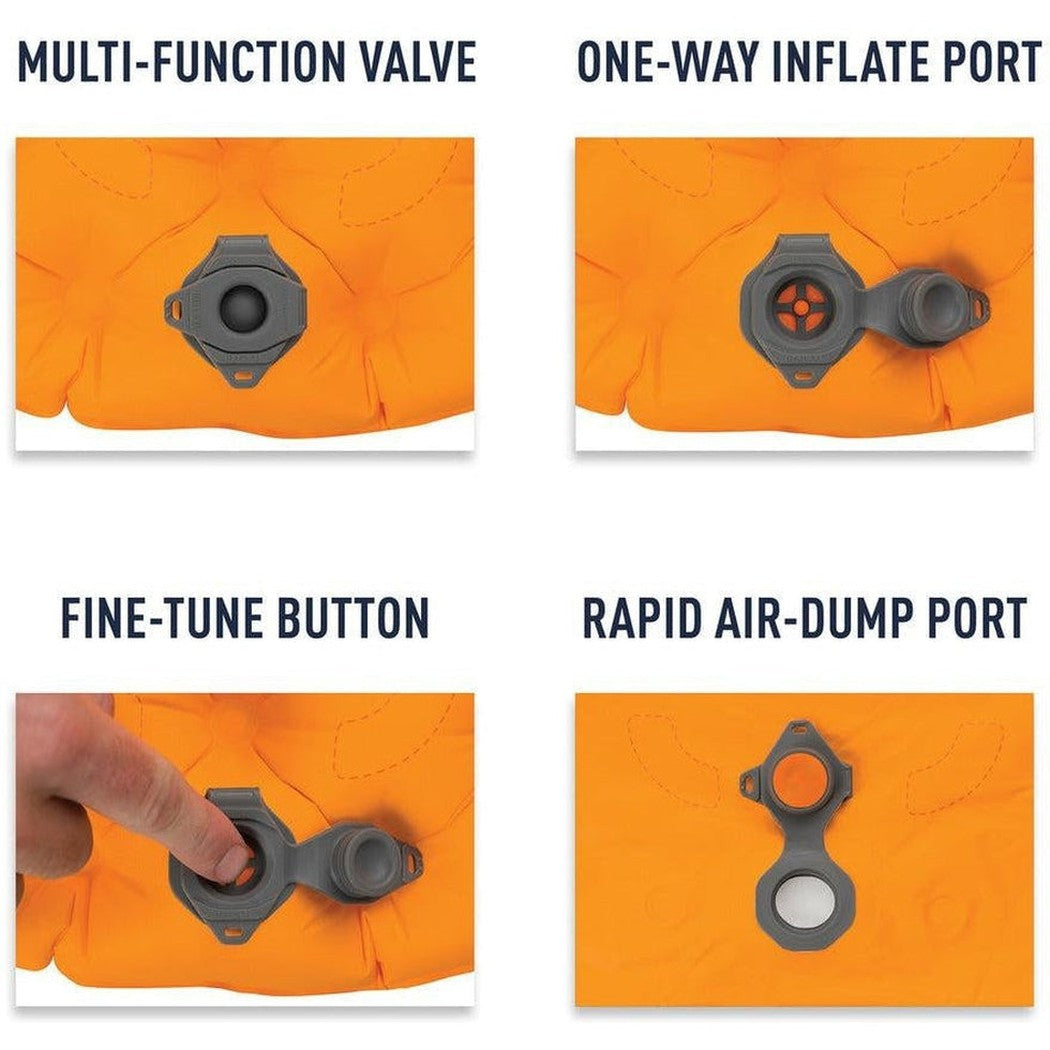 MULTI-FUNCTION VALVE

ONE-WAY INFLATE PORT

FINE-TUNE BUTTON

RAPID AIR-DUMP PORT