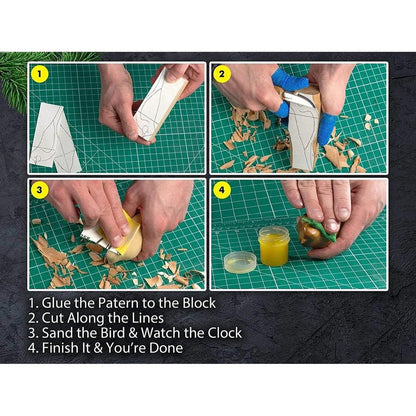 1

2

3

4

1. Glue the Patern to the Block
2. Cut Along the Lines
3. Sand the Bird & Watch the Clock
4. Finish It & You're Done