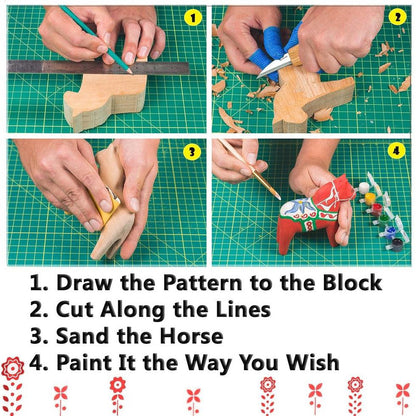 1

2

3

4

1. Draw the Pattern to the Block
2. Cut Along the Lines
3. Sand the Horse
4. Paint It the Way You Wish