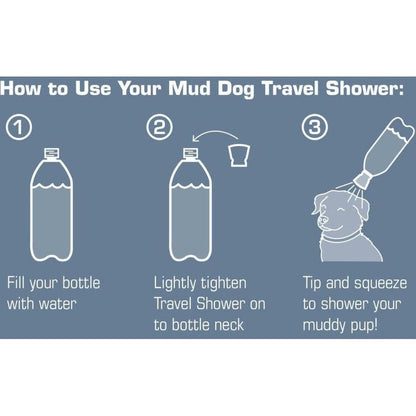 How to Use Your Mud Dog Travel Shower:

1

Fill your bottle with water

2

Lightly tighten Travel Shower on to bottle neck

3

Tip and squeeze to shower your muddy pup!