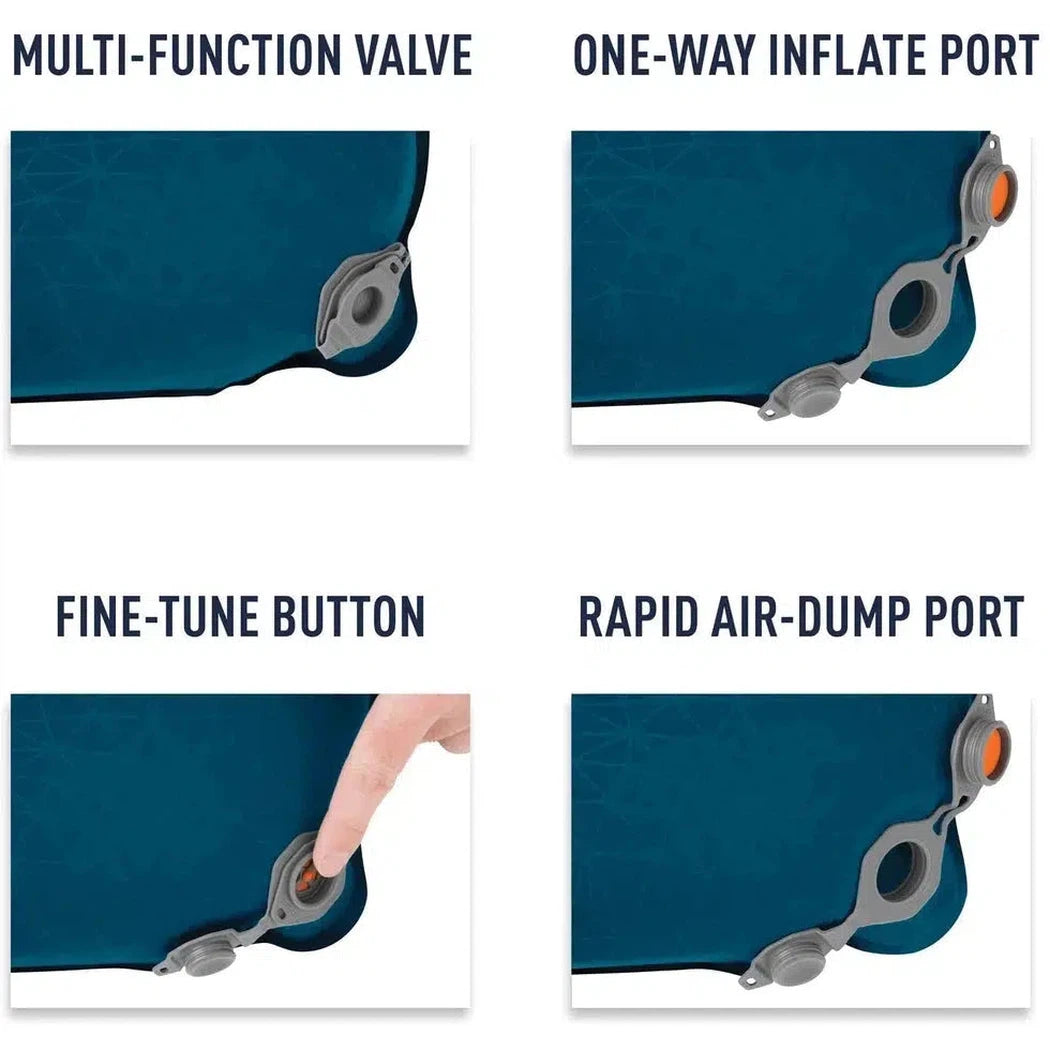 MULTI-FUNCTION VALVE

ONE-WAY INFLATE PORT

FINE-TUNE BUTTON

RAPID AIR-DUMP PORT