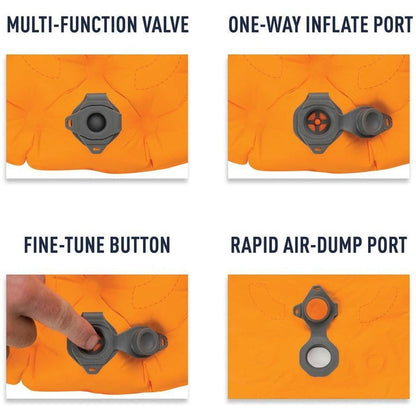 MULTI-FUNCTION VALVE

ONE-WAY INFLATE PORT

FINE-TUNE BUTTON

RAPID AIR-DUMP PORT